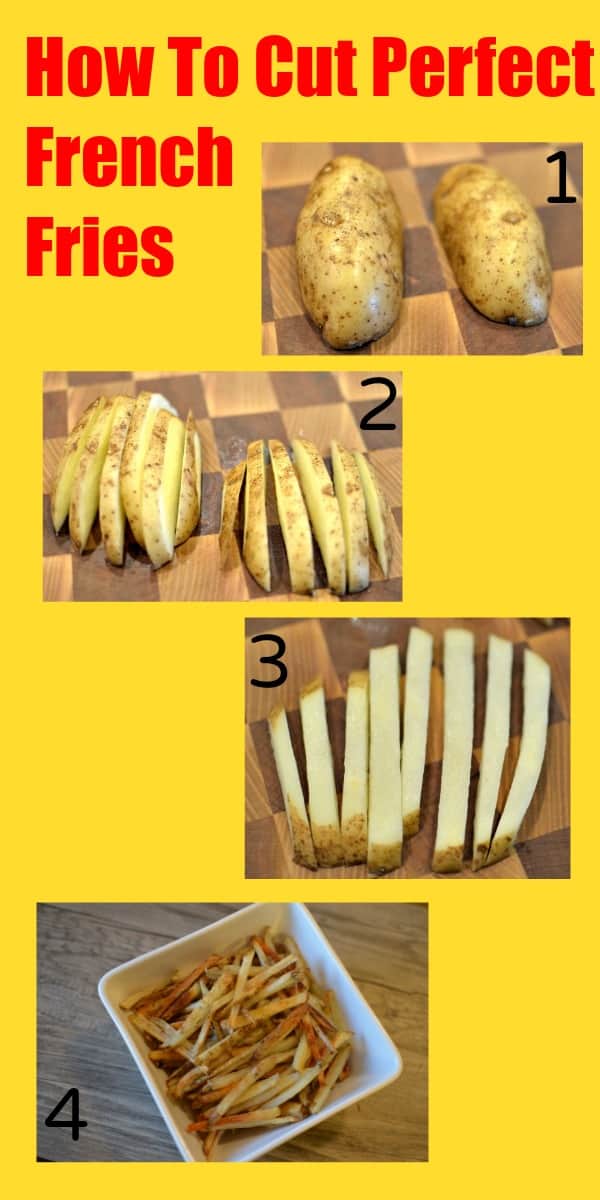 How To Cut Perfect French Fries

1

2

3

4